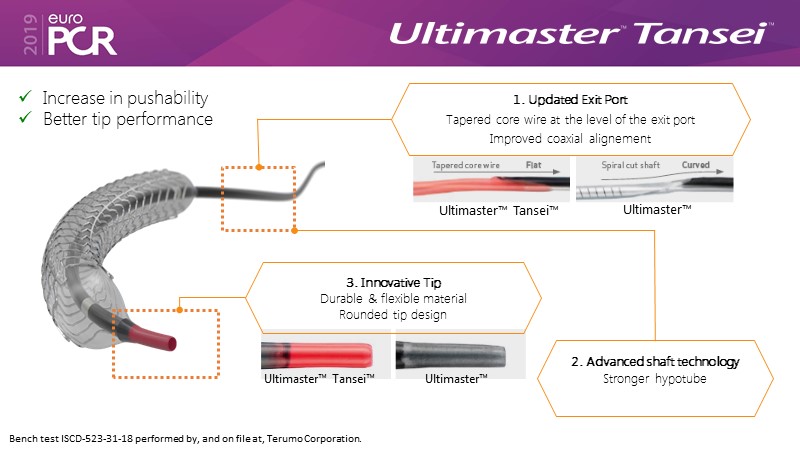 2019 euro PCR

Ultimaster™ Tansei™

✓ Increase in pushability
✓ Better tip performance

1. Updated Exit Port
Tapered core wire at the level of the exit port
Improved coaxial alignement

Tapered core wire Flat
Spiral cut shaft Curved

Ultimaster™ Tansei™
Ultimaster™

3. Innovative Tip
Durable & flexible material
Rounded tip design

Ultimaster™ Tansei™
Ultimaster™

2. Advanced shaft technology
Stronger hypotube

Bench test ISCD-523-31-18 performed by, and on file at, Terumo Corporation.