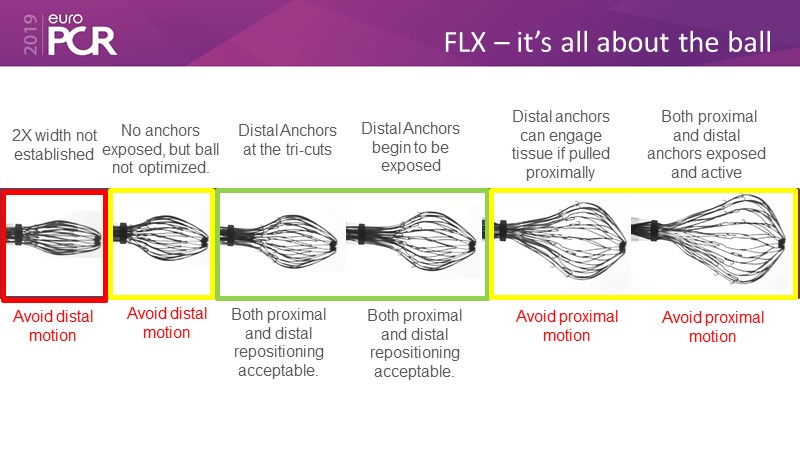 2019 euro PCR

FLX – it's all about the ball

2X width not established

No anchors exposed, but ball not optimized.

Distal Anchors at the tri-cuts

Distal Anchors begin to be exposed

Distal anchors can engage tissue if pulled proximally

Both proximal and distal anchors exposed and active

Avoid distal motion

Avoid distal motion

Both proximal and distal repositioning acceptable.

Both proximal and distal repositioning acceptable.

Avoid proximal motion

Avoid proximal motion