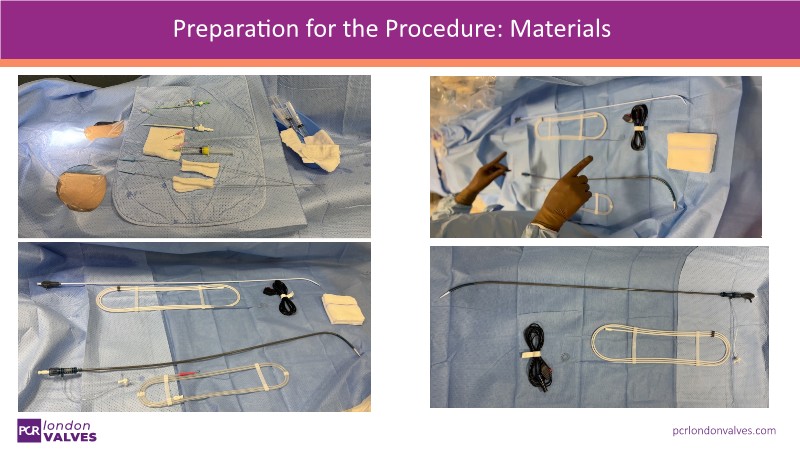 Preparation for the Procedure: Materials

PCR london VALVES

pcrlondonvalves.com