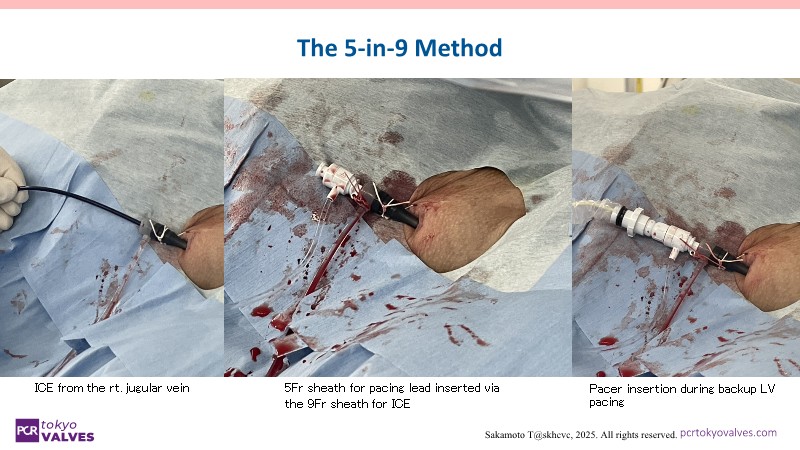 The 5-in-9 Method

ICE from the rt. jugular vein

5Fr sheath for pacing lead inserted via the 9Fr sheath for ICE

Pacer insertion during backup LV pacing

PCR tokyo VALVES

Sakamoto T@skhcvc, 2025. All rights reserved. pcrtokyovalves.com